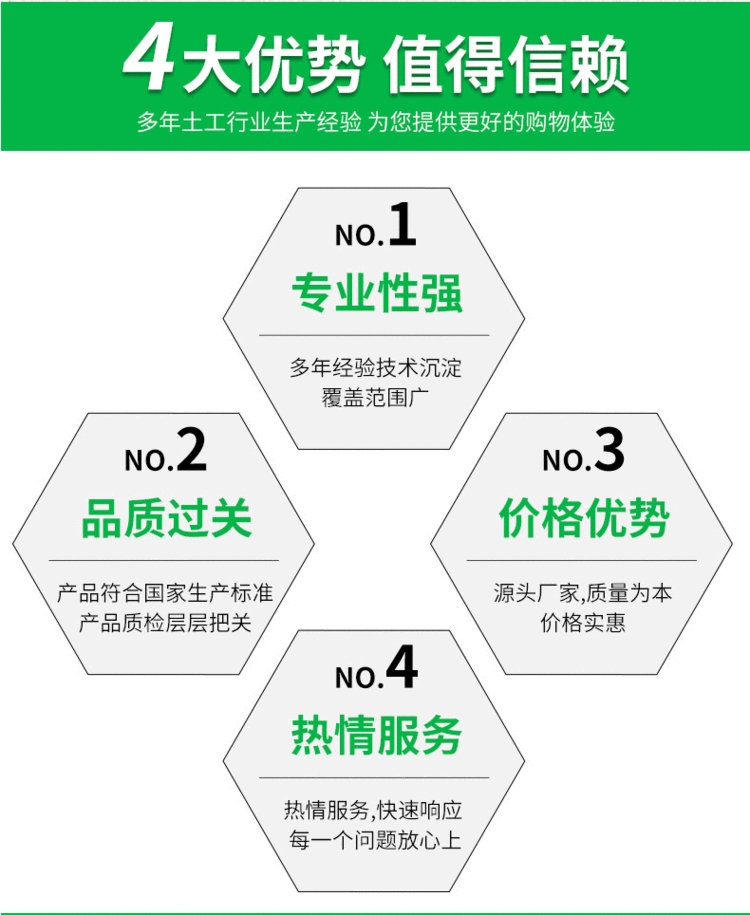 4大优势 值得信赖

多年土工行业生产经验 为您提供更好的购物体验

NO.1

专业性强

多年经验技术沉淀
覆盖范围广

NO.2

品质过关

产品符合国家生产标准
产品质检层层把关

NO.3

价格优势

源头厂家,质量为本
价格实惠

NO.4

热情服务

热情服务,快速响应
每一个问题放心上