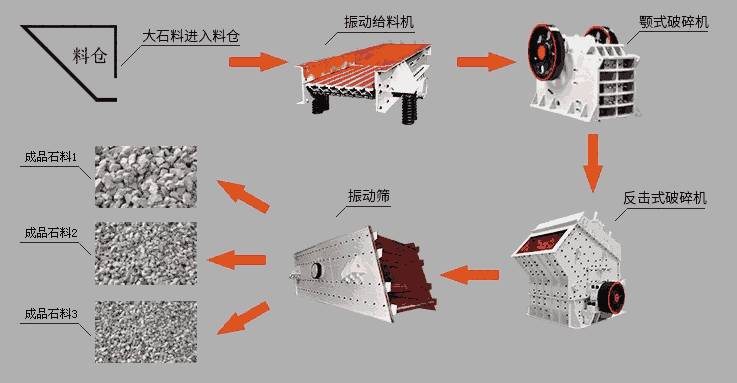 料仓

大石料进入料仓

振动给料机

颚式破碎机

反击式破碎机

振动筛

成品石料1

成品石料2

成品石料3